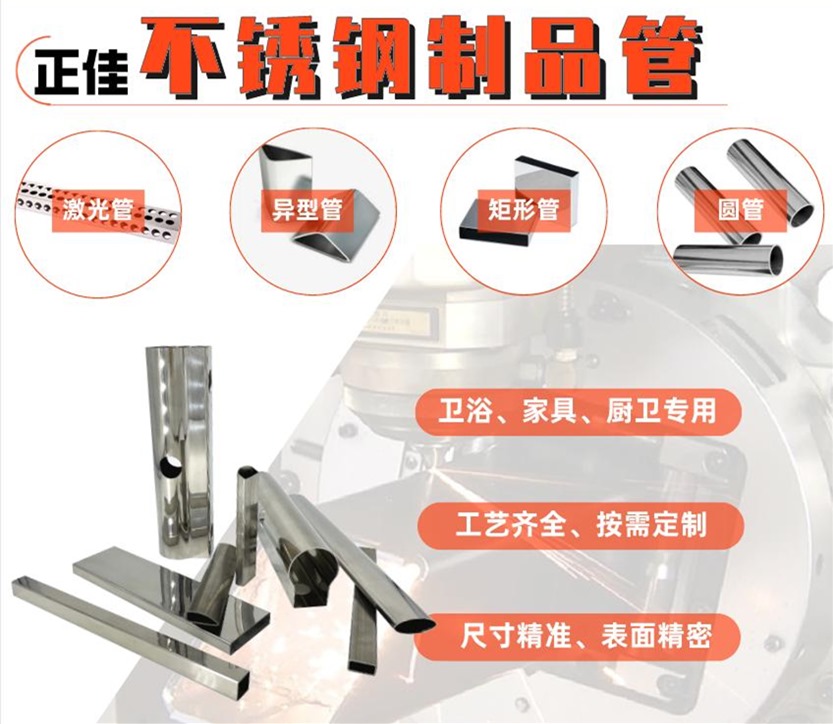 正佳 不锈钢制品管

激光管

异型管

矩形管

圆管

卫浴、家具、厨卫专用

工艺齐全、按需定制

尺寸精准、表面精密